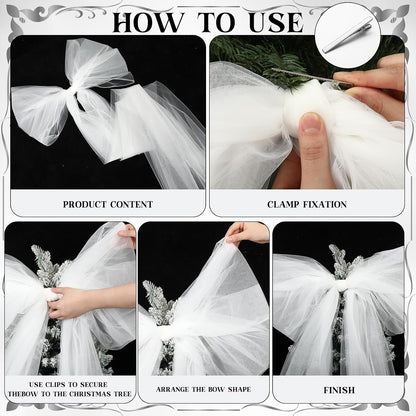 HOW TO USE

PRODUCT CONTENT

CLAMP FIXATION

USE CLIPS TO SECURE THEBOW TO THE CHRISTMAS TREE

ARRANGE THE BOW SHAPE

FINISH