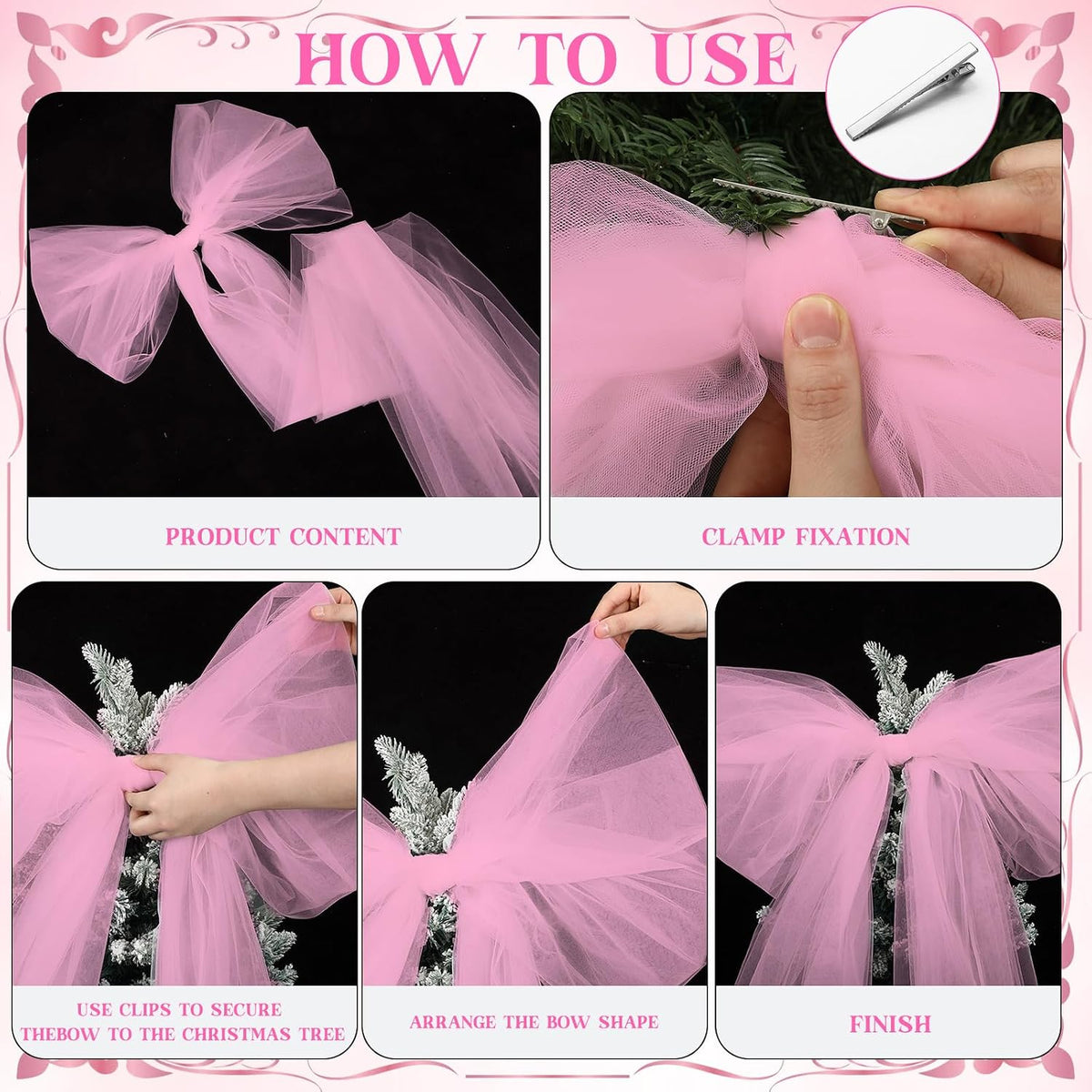 HOW TO USE

PRODUCT CONTENT

CLAMP FIXATION

USE CLIPS TO SECURE THEBOW TO THE CHRISTMAS TREE

ARRANGE THE BOW SHAPE

FINISH